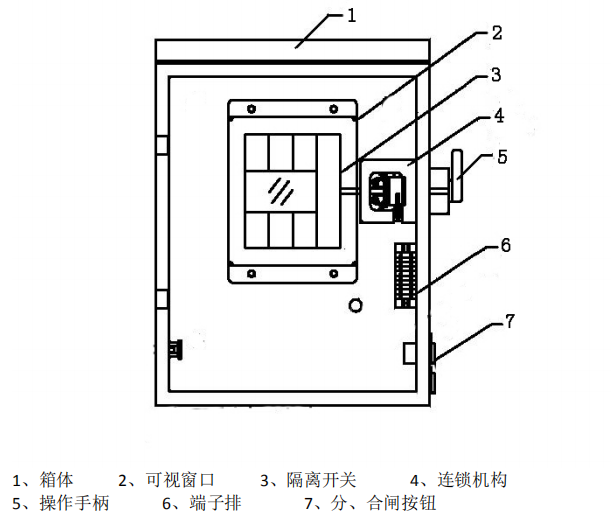 1
2
3
4
5
6
7

1、箱体　2、可视窗口　3、隔离开关　4、连锁机构
5、操作手柄　6、端子排　7、分、合闸按钮